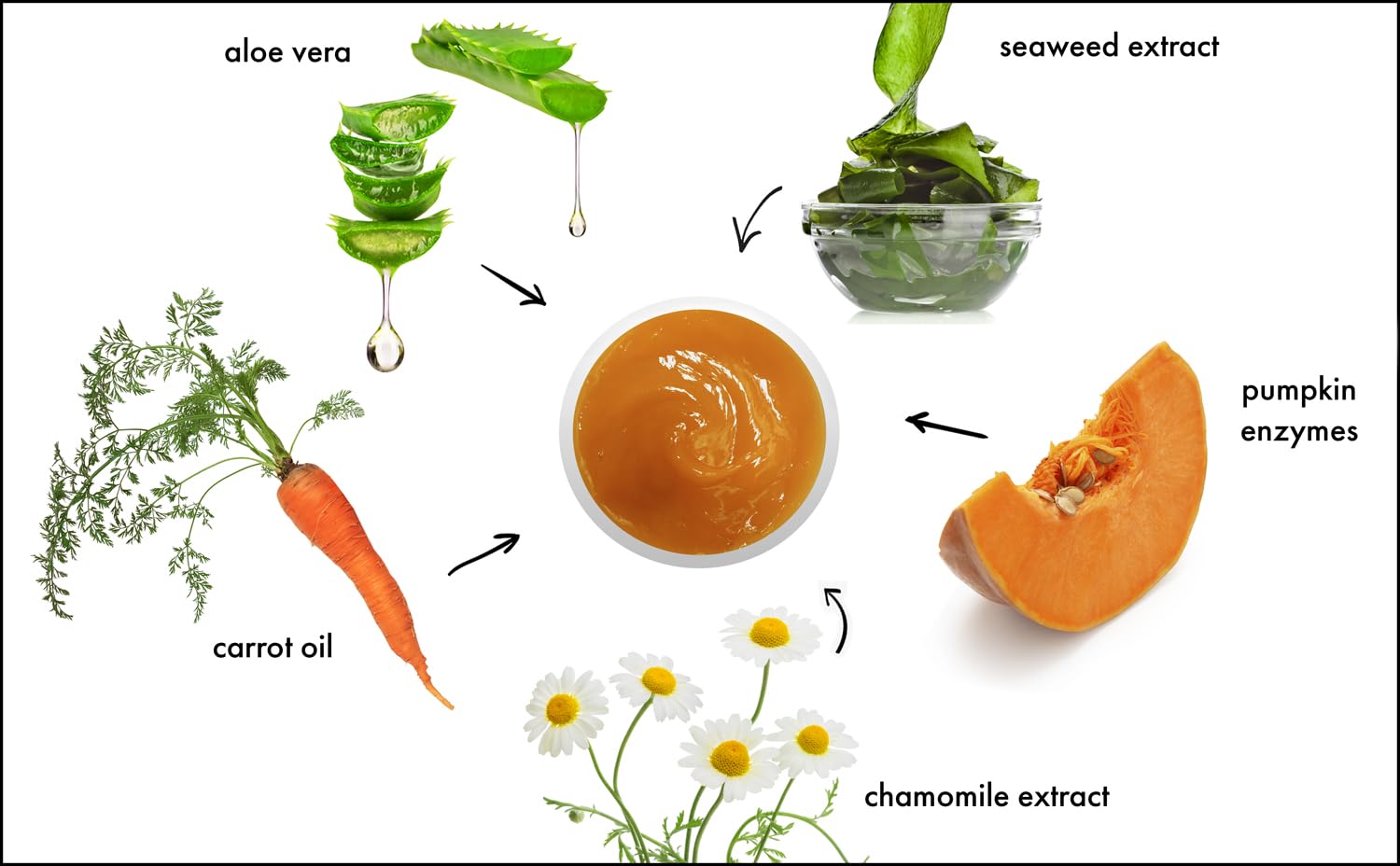 aloe vera

seaweed extract

pumpkin enzymes

carrot oil

chamomile extract